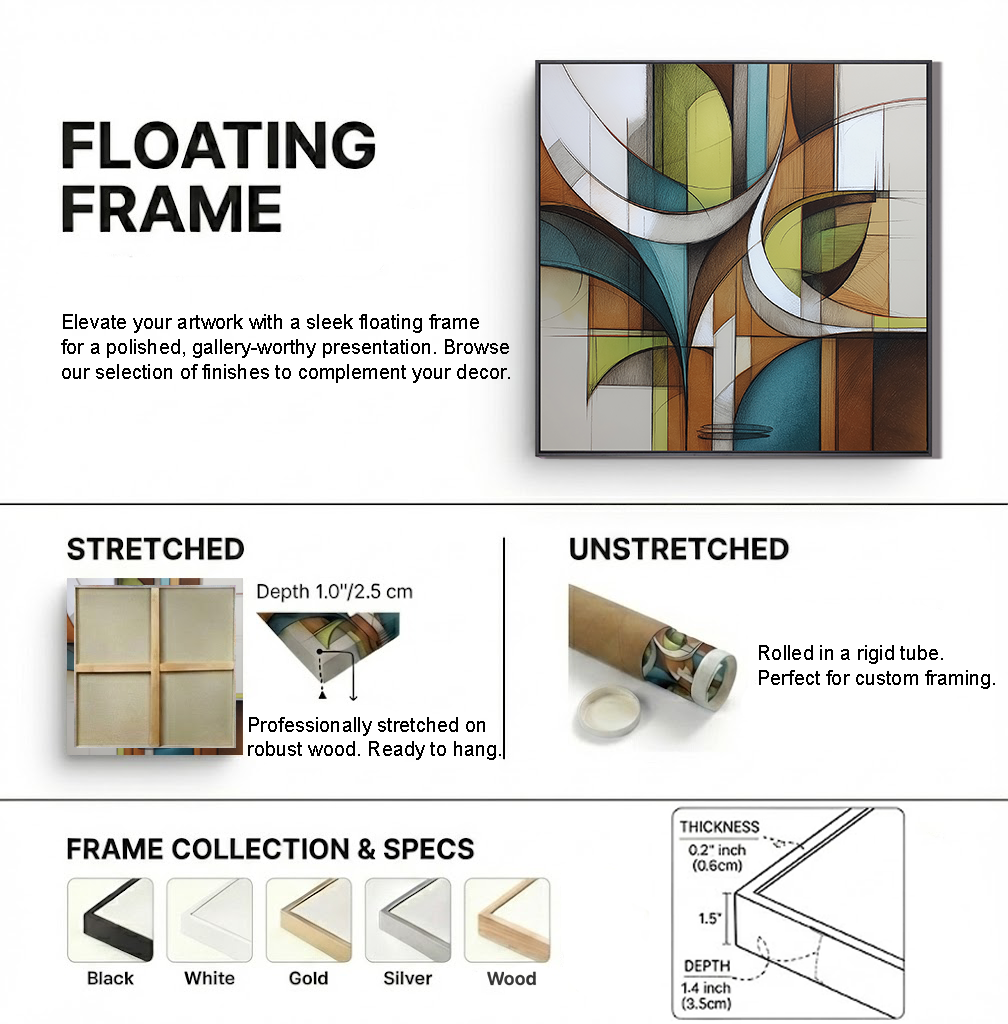 FLOATING FRAME

Elevate your artwork with a sleek floating frame for a polished, gallery-worthy presentation. Browse our selection of finishes to complement your decor.

STRETCHED

Depth 1.0"/2.5 cm

Professionally stretched on robust wood. Ready to hang.

UNSTRETCHED

Rolled in a rigid tube. Perfect for custom framing.

FRAME COLLECTION & SPECS

Black White Gold Silver Wood

THICKNESS
0.2" inch (0.6cm)

1.5"

DEPTH
1.4 inch (3.5cm)